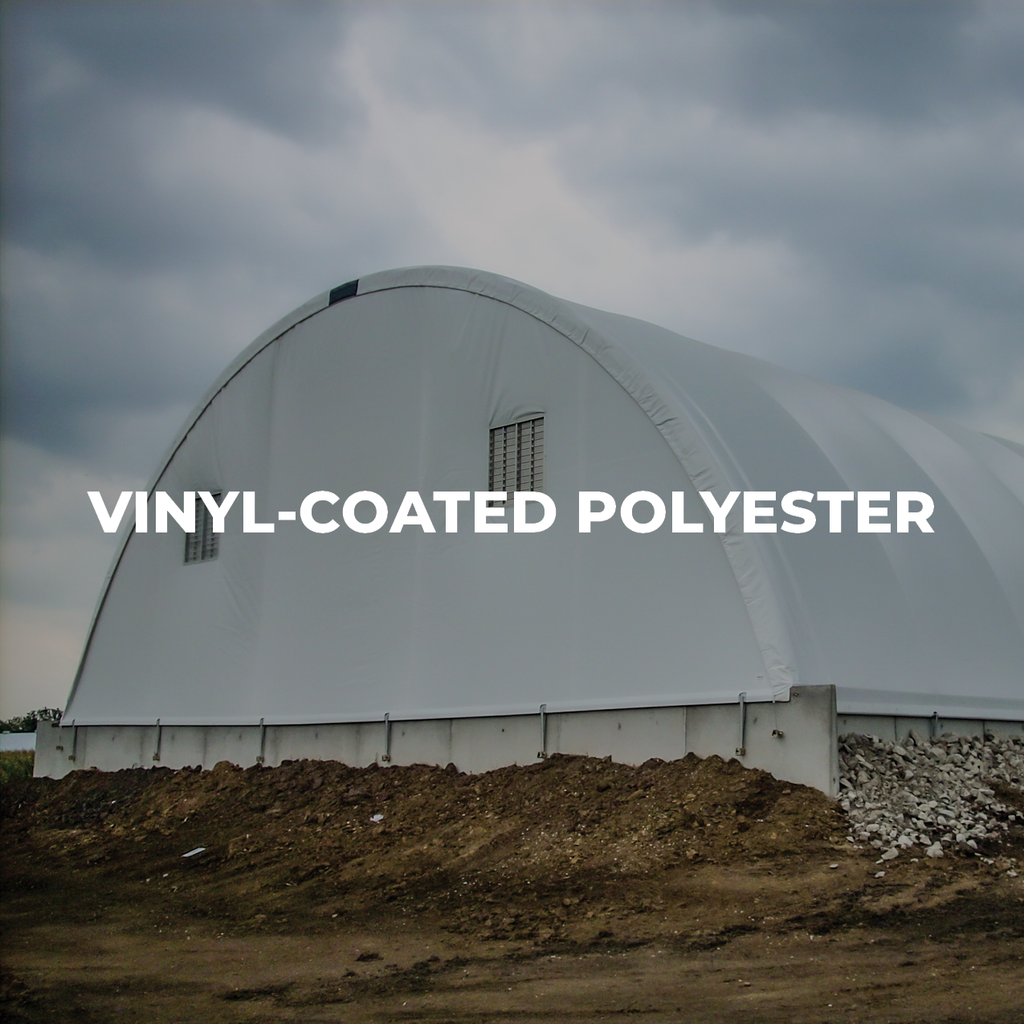 VINYL-COATED POLYESTER