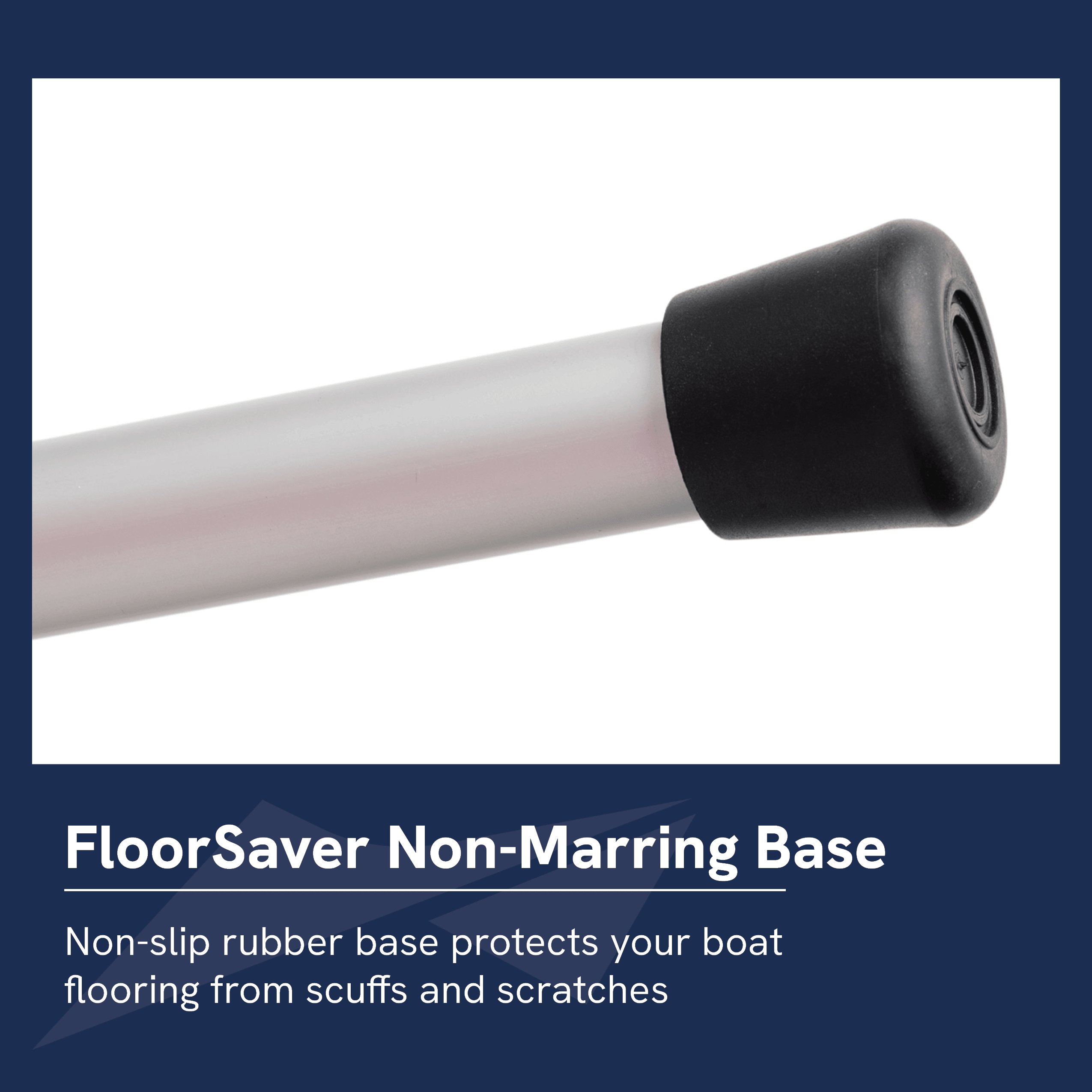 FloorSaver Non-Marring Base

Non-slip rubber base protects your boat flooring from scuffs and scratches