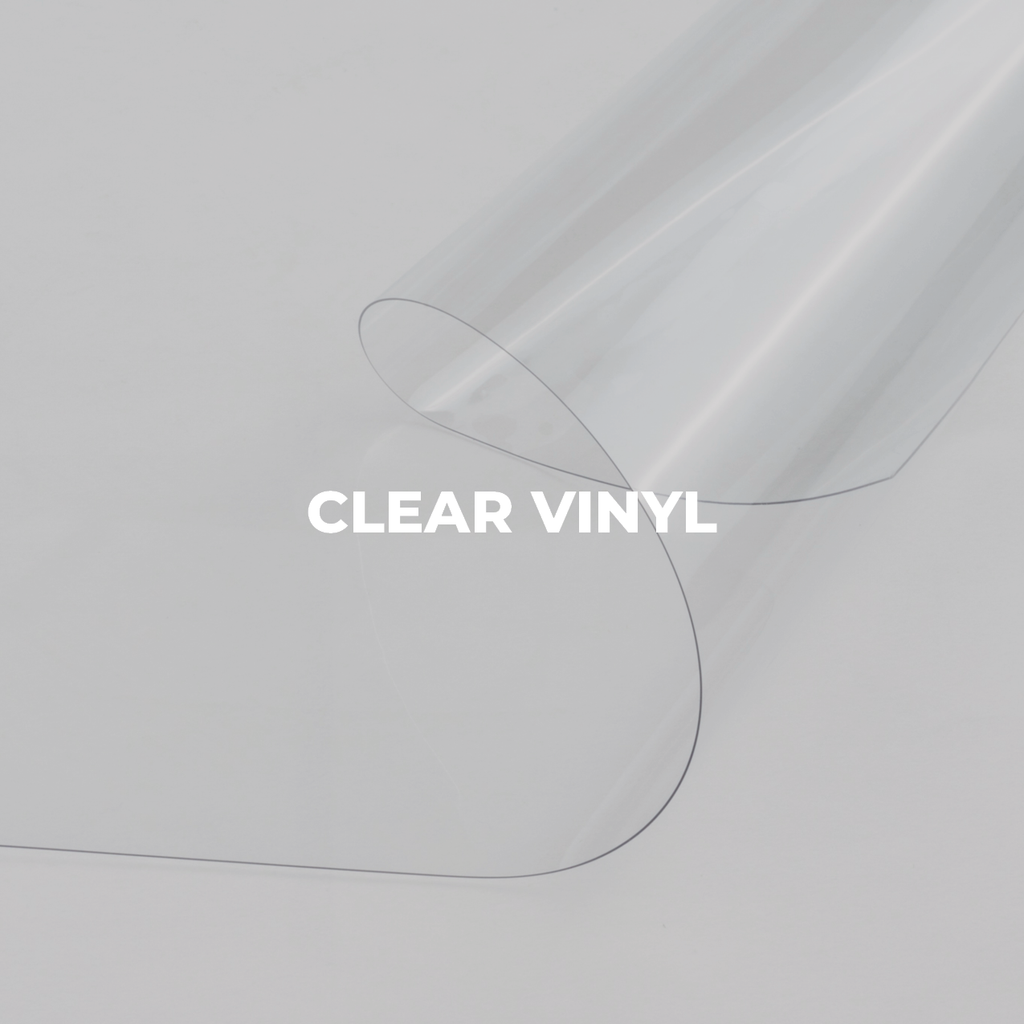 CLEAR VINYL