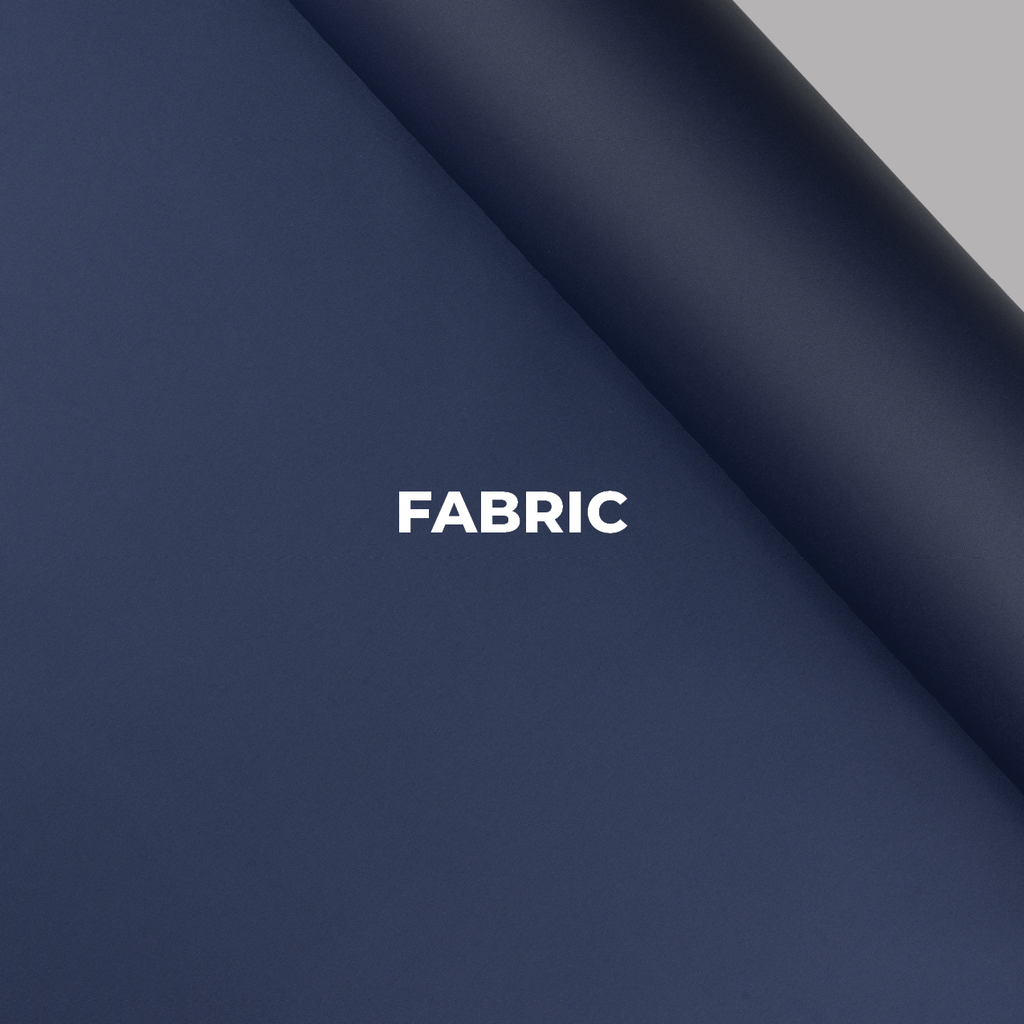 FABRIC