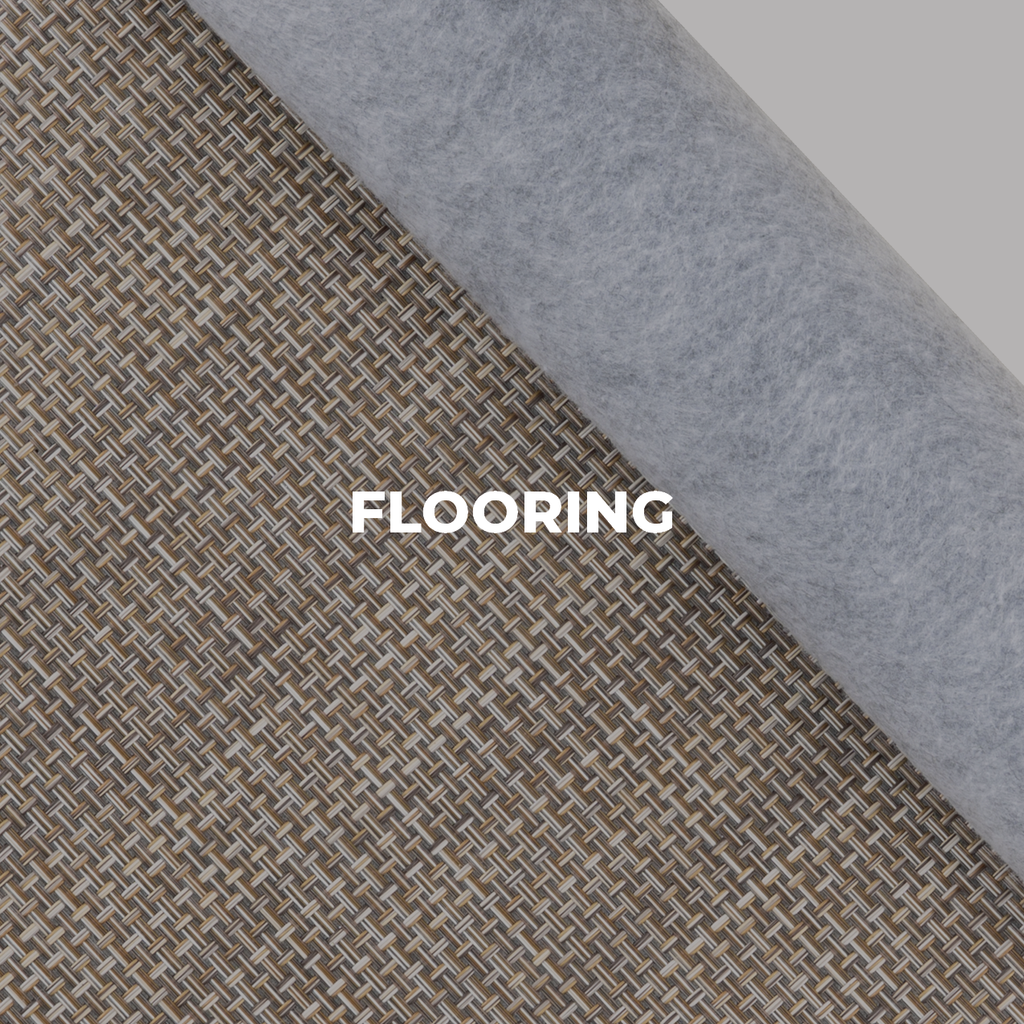 FLOORING