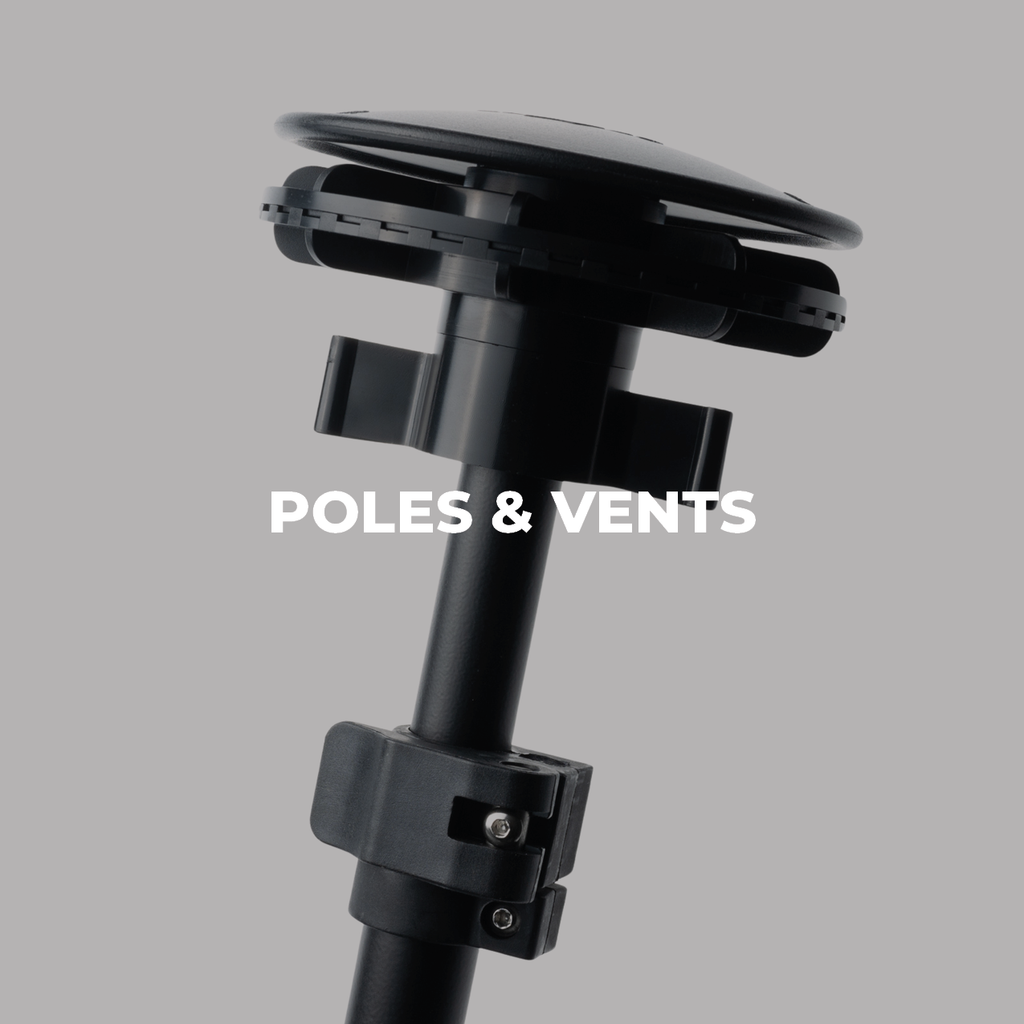 POLES & VENTS