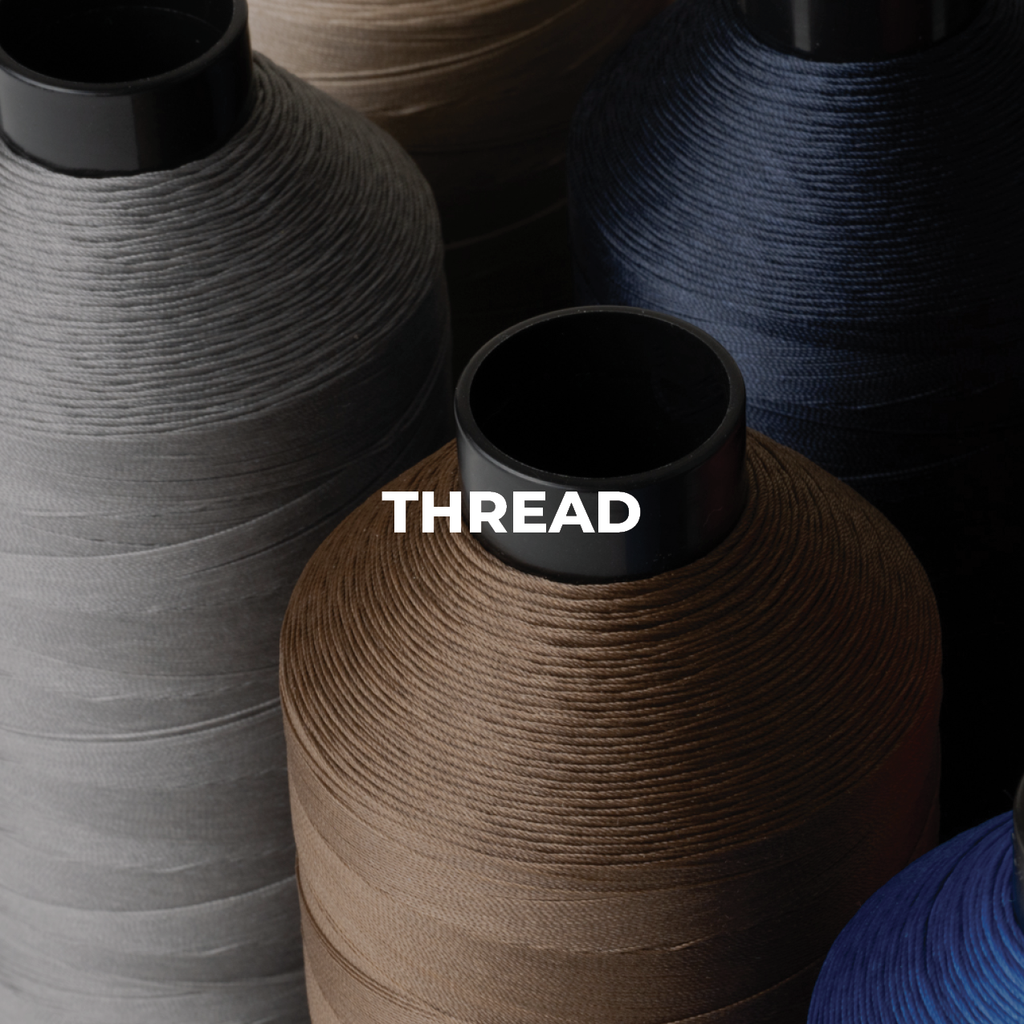 THREAD