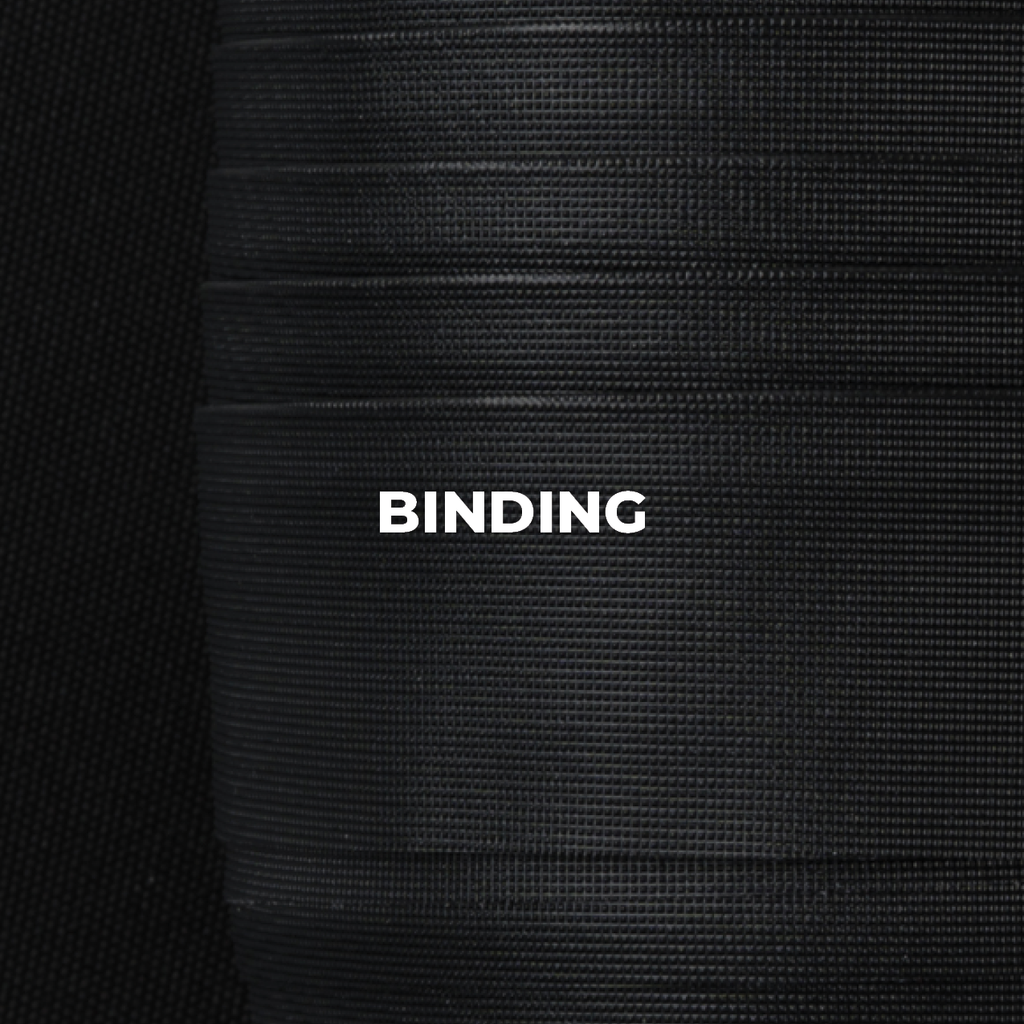 BINDING