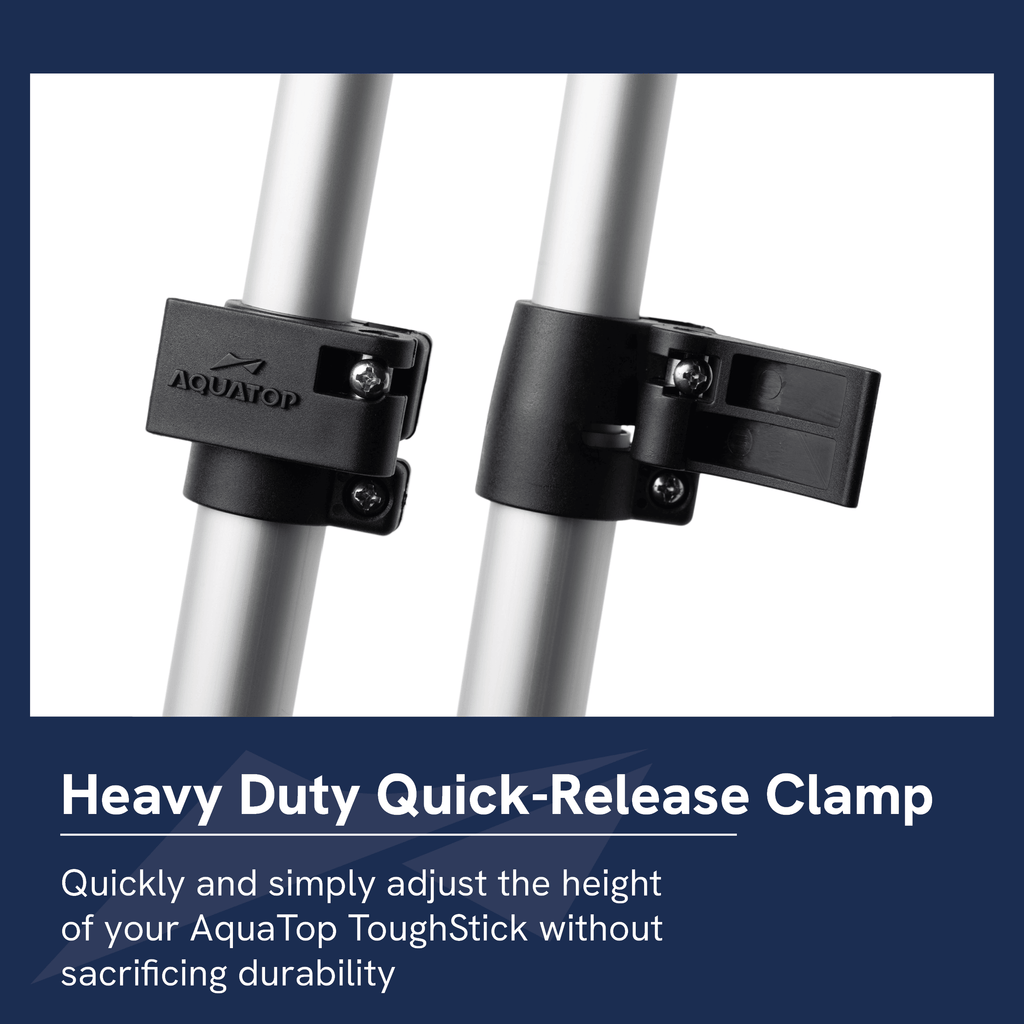 AQUATOP

Heavy Duty Quick-Release Clamp

Quickly and simply adjust the height of your AquaTop ToughStick without sacrificing durability