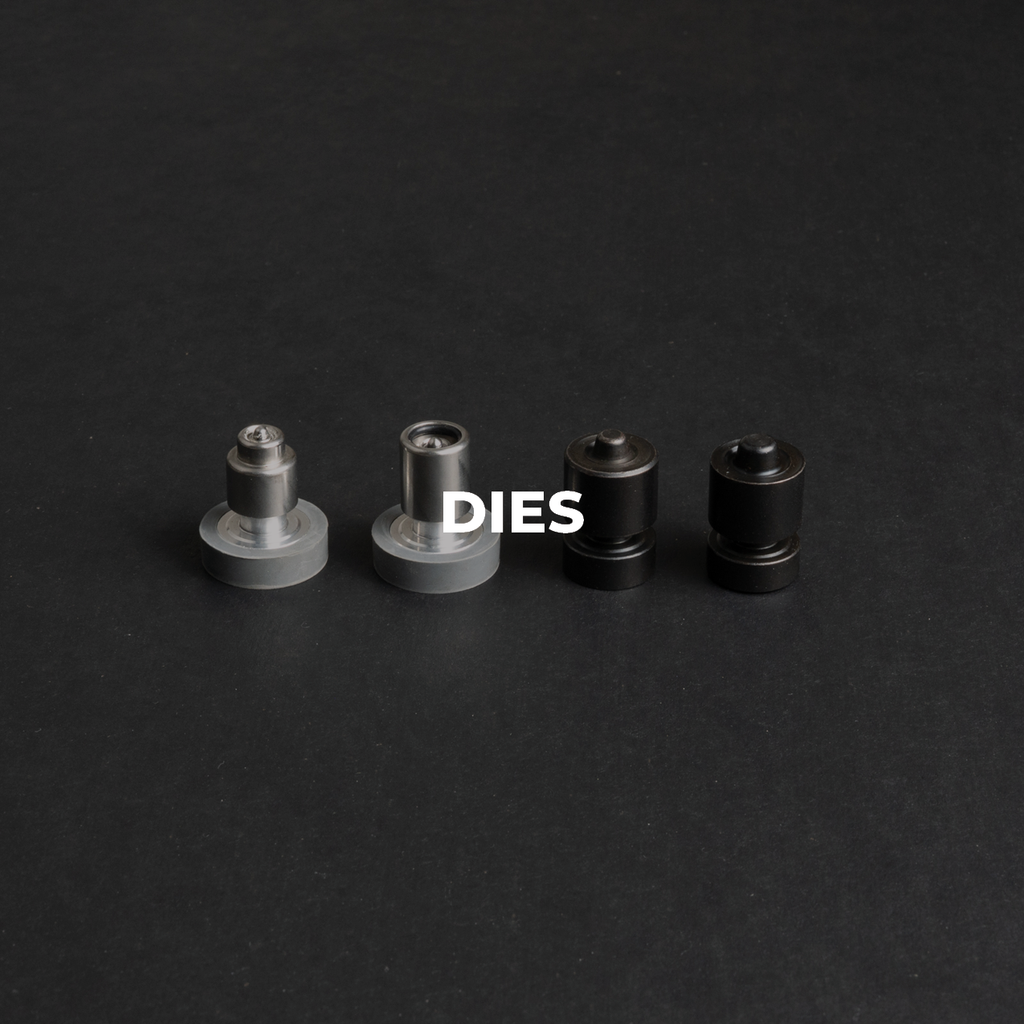 DIES