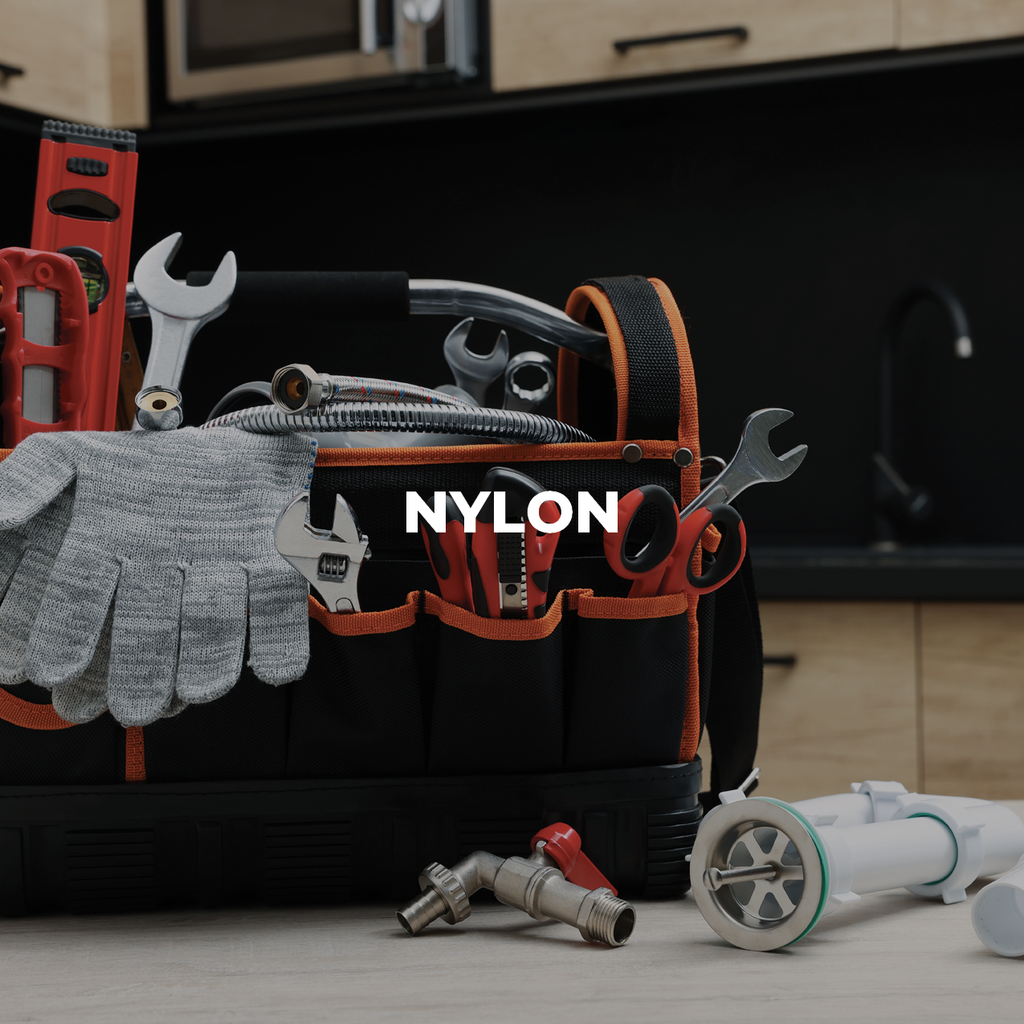 NYLON